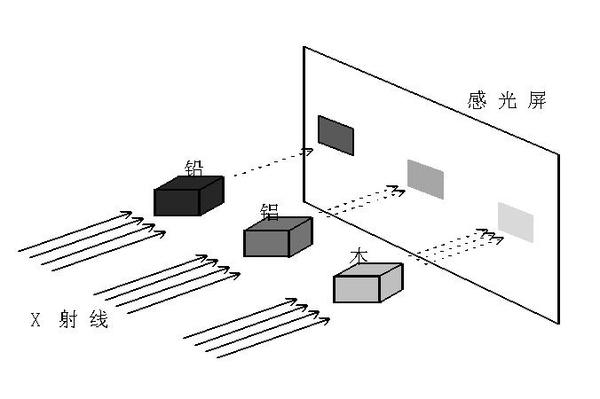 感光屏

铅

铝

木

X 射线